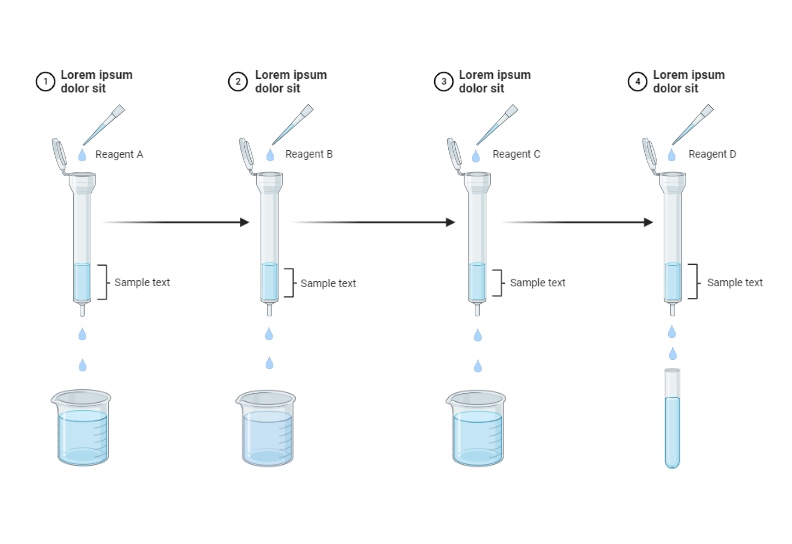 1 Lorem ipsum dolor sit

Reagent A

Sample text

2 Lorem ipsum dolor sit

Reagent B

Sample text

3 Lorem ipsum dolor sit

Reagent C

Sample text

4 Lorem ipsum dolor sit

Reagent D

Sample text