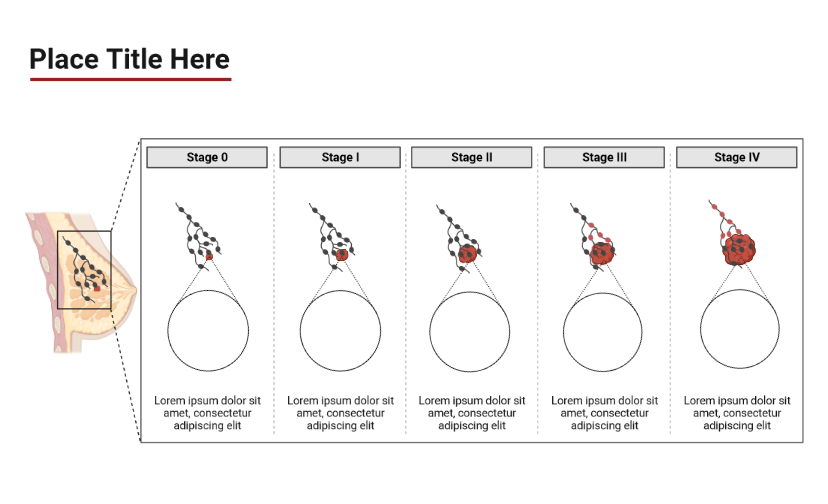 Place Title Here

Stage 0

Lorem ipsum dolor sit amet, consectetur adipiscing elit

Stage I

Lorem ipsum dolor sit amet, consectetur adipiscing elit

Stage II

Lorem ipsum dolor sit amet, consectetur adipiscing elit

Stage III

Lorem ipsum dolor sit amet, consectetur adipiscing elit

Stage IV

Lorem ipsum dolor sit amet, consectetur adipiscing elit