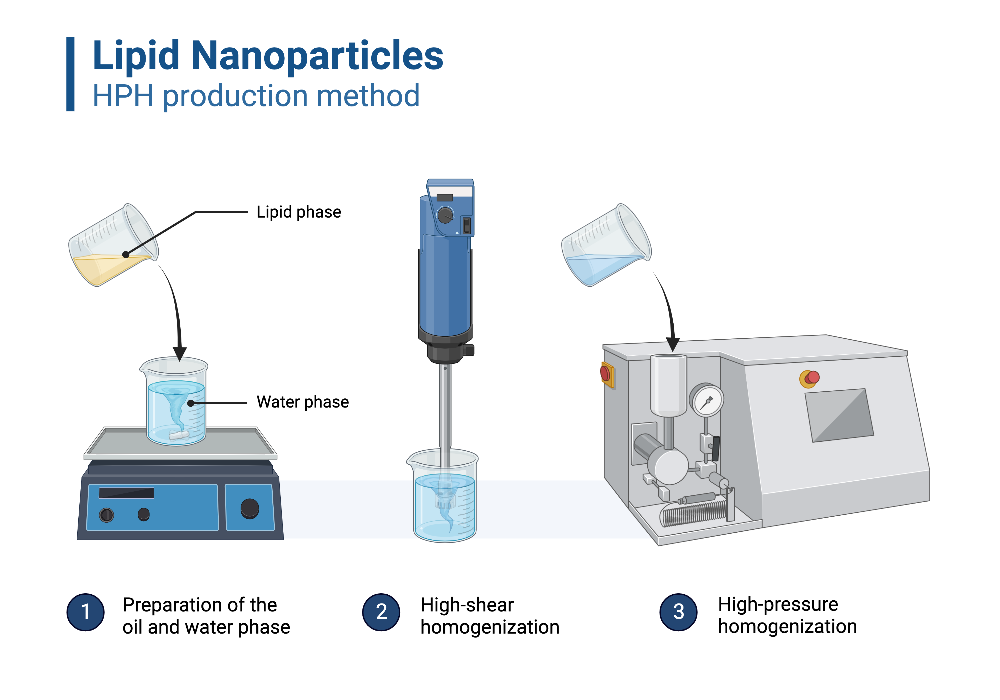 Lipid Nanoparticles
HPH production method

Lipid phase

Water phase

1 Preparation of the oil and water phase

2 High-shear homogenization

3 High-pressure homogenization