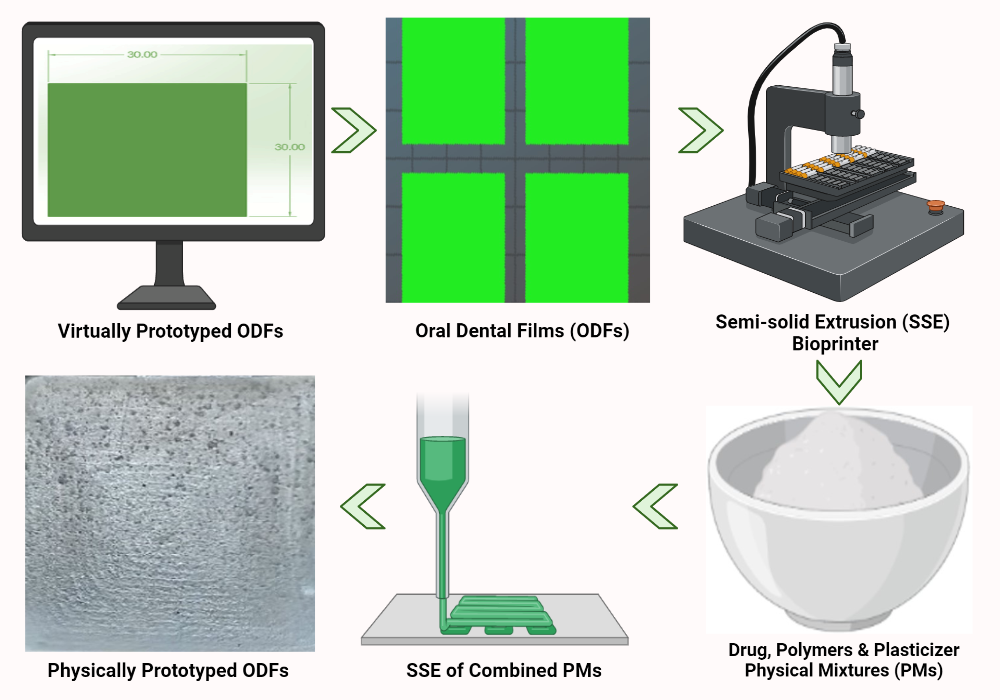 30.00

30.00

Virtually Prototyped ODFs

Oral Dental Films (ODFs)

Semi-solid Extrusion (SSE) Bioprinter

Drug, Polymers & Plasticizer Physical Mixtures (PMs)

SSE of Combined PMs

Physically Prototyped ODFs