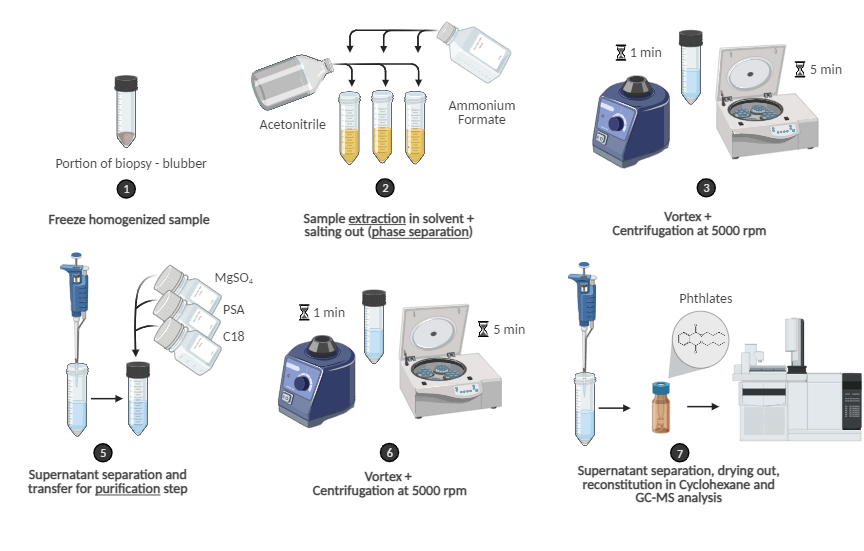 Portion of biopsy - blubber

1

Freeze homogenized sample

Acetonitrile

Ammonium Formate

2

Sample extraction in solvent + salting out (phase separation)

1 min

5 min

3

Vortex + Centrifugation at 5000 rpm

$MgSO_4$

PSA

C18

5

Supernatant separation and transfer for purification step

1 min

5 min

6

Vortex + Centrifugation at 5000 rpm

Phthlates

7

Supernatant separation, drying out, reconstitution in Cyclohexane and GC-MS analysis