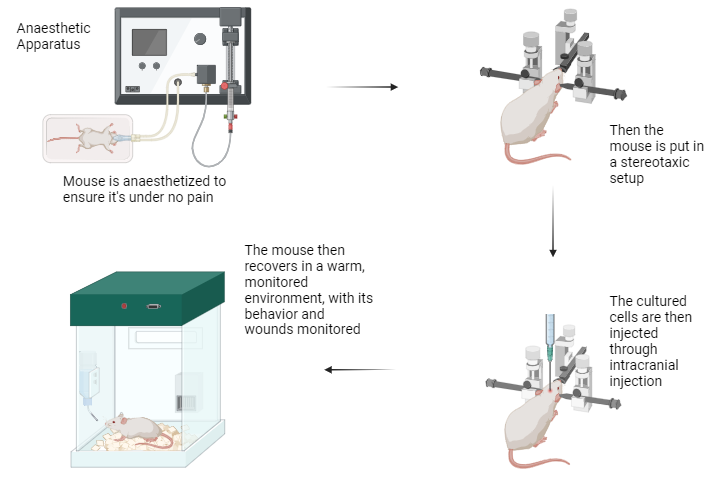 Anaesthetic Apparatus

Mouse is anaesthetized to ensure it's under no pain

Then the mouse is put in a stereotaxic setup

The cultured cells are then injected through intracranial injection

The mouse then recovers in a warm, monitored environment, with its behavior and wounds monitored