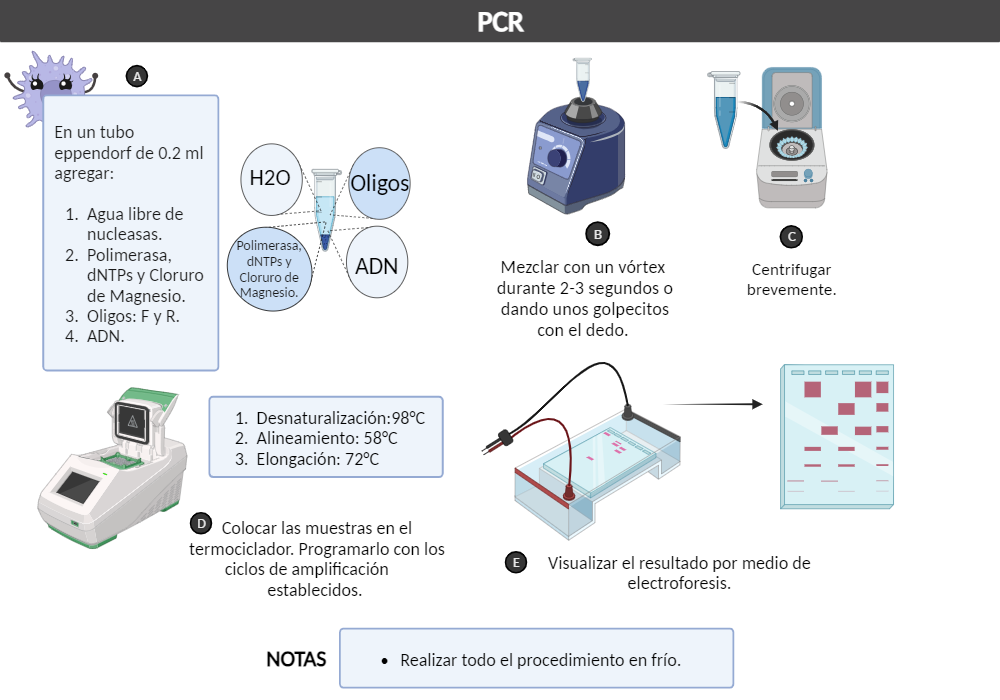 PCR

A

En un tubo eppendorf de 0.2 ml agregar:

1. Agua libre de nucleasas.
2. Polimerasa, dNTPs y Cloruro de Magnesio.
3. Oligos: F y R.
4. ADN.

H2O

Oligos

Polimerasa, dNTPs y Cloruro de Magnesio.

ADN

B

Mezclar con un vórtex durante 2-3 segundos o dando unos golpecitos con el dedo.

C

Centrifugar brevemente.

1. Desnaturalización:98°C
2. Alineamiento: 58°C
3. Elongación: 72°C

D

Colocar las muestras en el termociclador. Programarlo con los ciclos de amplificación establecidos.

E

Visualizar el resultado por medio de electroforesis.

NOTAS

• Realizar todo el procedimiento en frío.