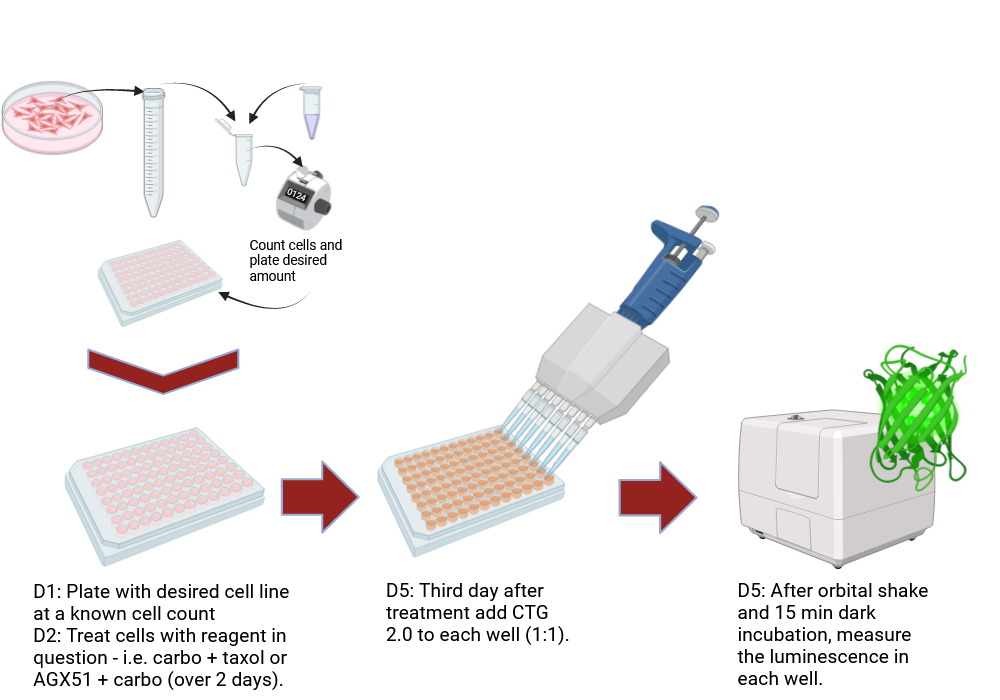 0124

Count cells and plate desired amount

D1: Plate with desired cell line at a known cell count
D2: Treat cells with reagent in question - i.e. carbo + taxol or AGX51 + carbo (over 2 days).

D5: Third day after treatment add CTG 2.0 to each well (1:1).

D5: After orbital shake and 15 min dark incubation, measure the luminescence in each well.