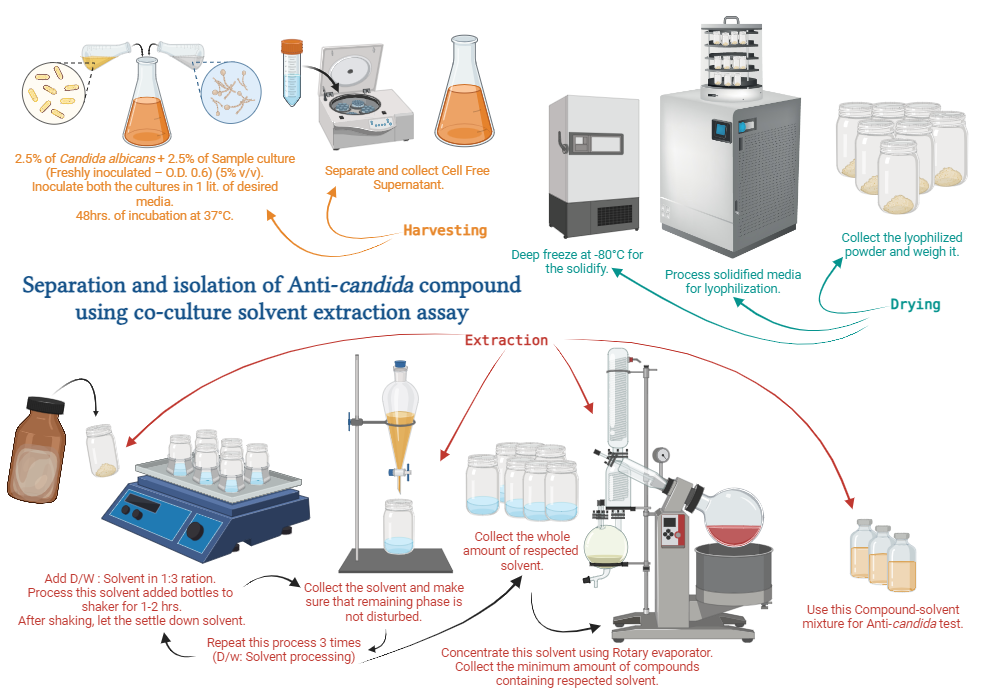 2.5% of Candida albicans + 2.5% of Sample culture (Freshly inoculated – O.D. 0.6) (5% v/v). Inoculate both the cultures in 1 lit. of desired media. 48hrs. of incubation at 37°C.

Separate and collect Cell Free Supernatant.

Harvesting

Deep freeze at -80°C for the solidify.

Process solidified media for lyophilization.

Collect the lyophilized powder and weigh it.

Drying

Separation and isolation of Anti-candida compound using co-culture solvent extraction assay

Extraction

Add D/W : Solvent in 1:3 ration. Process this solvent added bottles to shaker for 1-2 hrs. After shaking, let the settle down solvent.

Collect the solvent and make sure that remaining phase is not disturbed.

Repeat this process 3 times (D/w: Solvent processing)

Collect the whole amount of respected solvent.

Concentrate this solvent using Rotary evaporator. Collect the minimum amount of compounds containing respected solvent.

Use this Compound-solvent mixture for Anti-candida test.