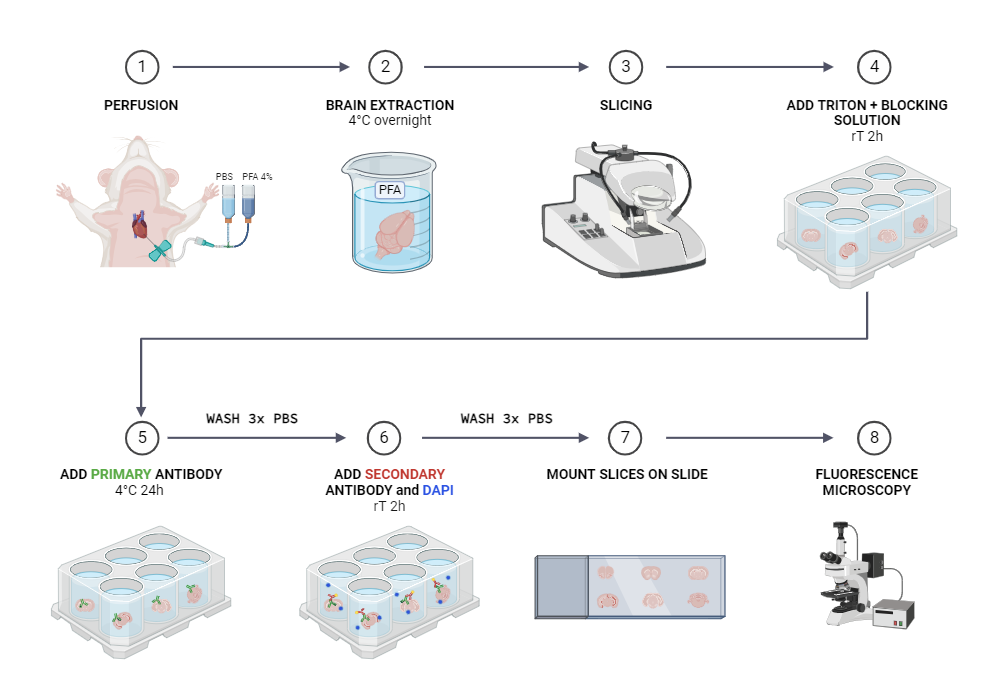 1
PERFUSION
PBS PFA 4%

2
BRAIN EXTRACTION
4°C overnight
PFA

3
SLICING

4
ADD TRITON + BLOCKING SOLUTION
rT 2h

5
ADD PRIMARY ANTIBODY
4°C 24h

WASH 3x PBS

6
ADD SECONDARY ANTIBODY and DAPI
rT 2h

WASH 3x PBS

7
MOUNT SLICES ON SLIDE

8
FLUORESCENCE MICROSCOPY