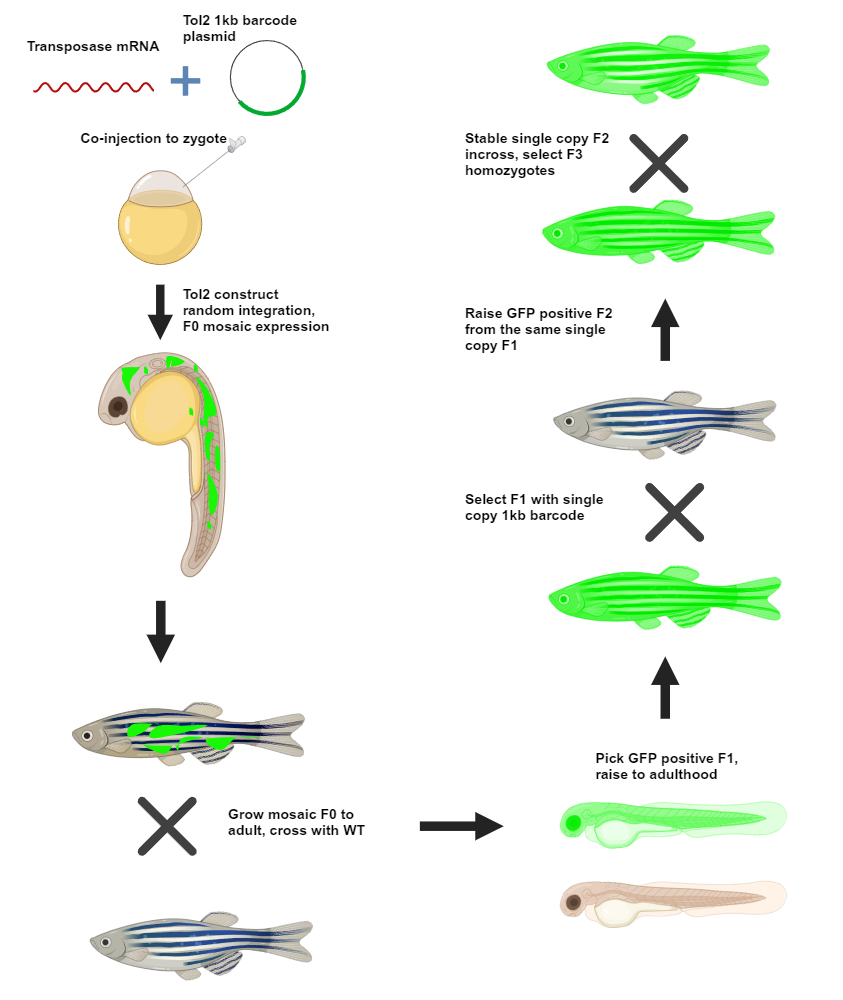 Transposase mRNA

Tol2 1kb barcode plasmid

Co-injection to zygote

Tol2 construct random integration, F0 mosaic expression

Grow mosaic F0 to adult, cross with WT

Pick GFP positive F1, raise to adulthood

Select F1 with single copy 1kb barcode

Raise GFP positive F2 from the same single copy F1

Stable single copy F2 incross, select F3 homozygotes