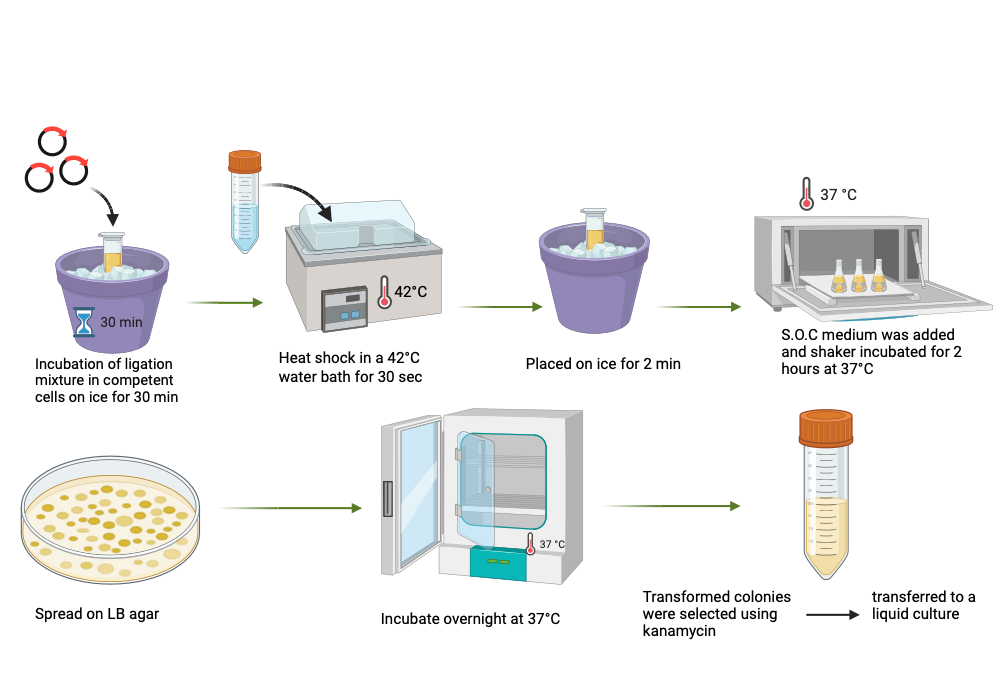 30 min

Incubation of ligation mixture in competent cells on ice for 30 min

42°C

Heat shock in a 42°C water bath for 30 sec

Placed on ice for 2 min

37 °C

S.O.C medium was added and shaker incubated for 2 hours at 37°C

Spread on LB agar

37 °C

Incubate overnight at 37°C

Transformed colonies were selected using kanamycin

transferred to a liquid culture