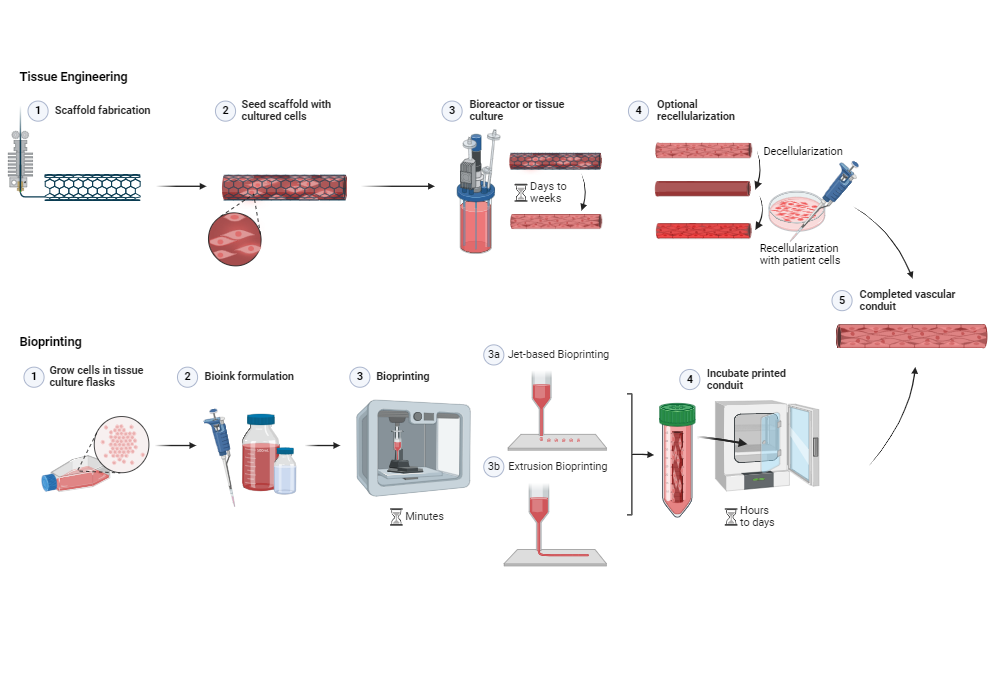 Tissue Engineering

1 Scaffold fabrication

2 Seed scaffold with cultured cells

3 Bioreactor or tissue culture

Days to weeks

4 Optional recellularization

Decellularization

Recellularization with patient cells

5 Completed vascular conduit

Bioprinting

1 Grow cells in tissue culture flasks

2 Bioink formulation

3 Bioprinting

Minutes

3a Jet-based Bioprinting

3b Extrusion Bioprinting

4 Incubate printed conduit

Hours to days